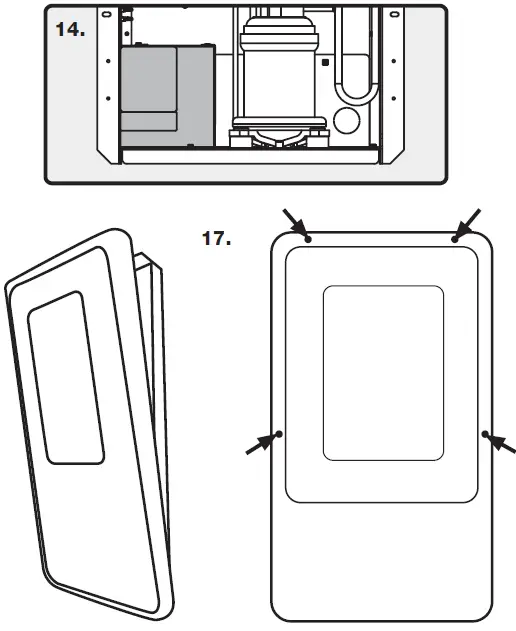 14.

17.