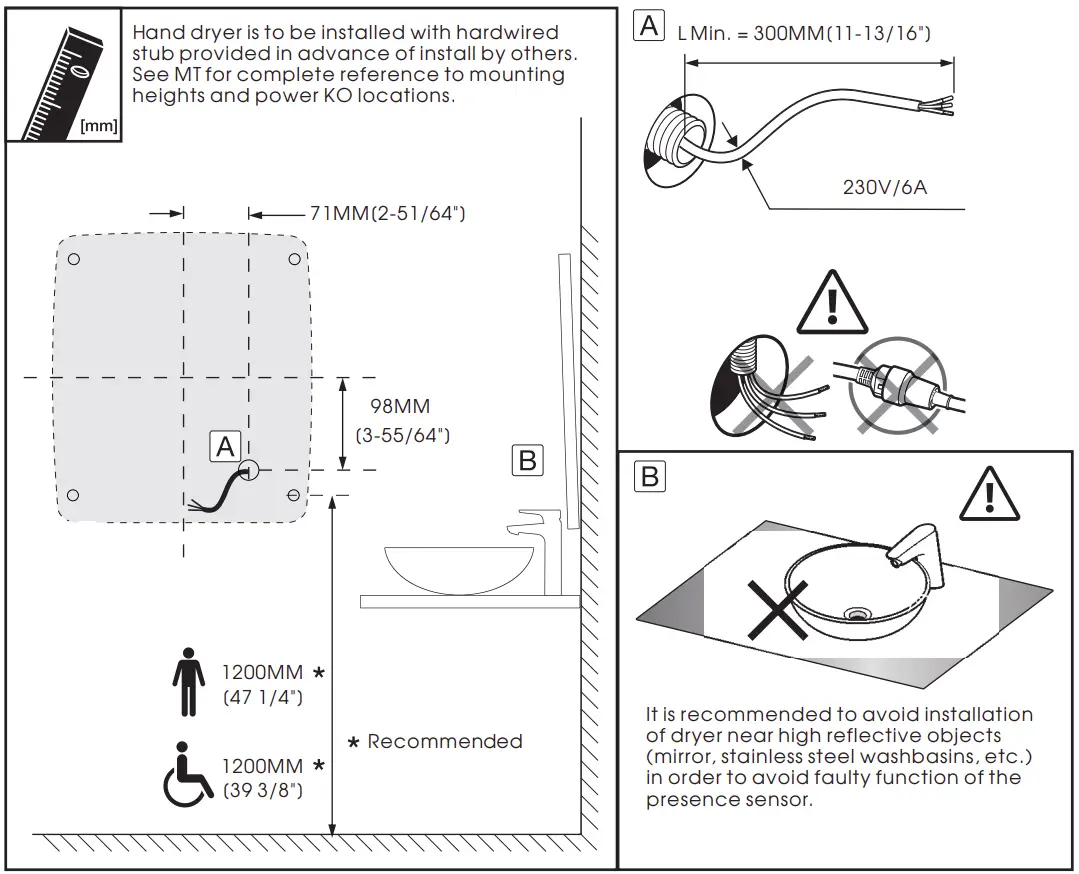 [mm]

Hand dryer is to be installed with hardwired stub provided in advance of install by others. See MT for complete reference to mounting heights and power KO locations.

71MM(2-51/64")

98MM (3-55/64")

A

B

1200MM * (47 1/4")

1200MM * (39 3/8")

* Recommended

A

L Min. = 300MM(11-13/16")

230V/6A

B

It is recommended to avoid installation of dryer near high reflective objects (mirror, stainless steel washbasins, etc.) in order to avoid faulty function of the presence sensor.