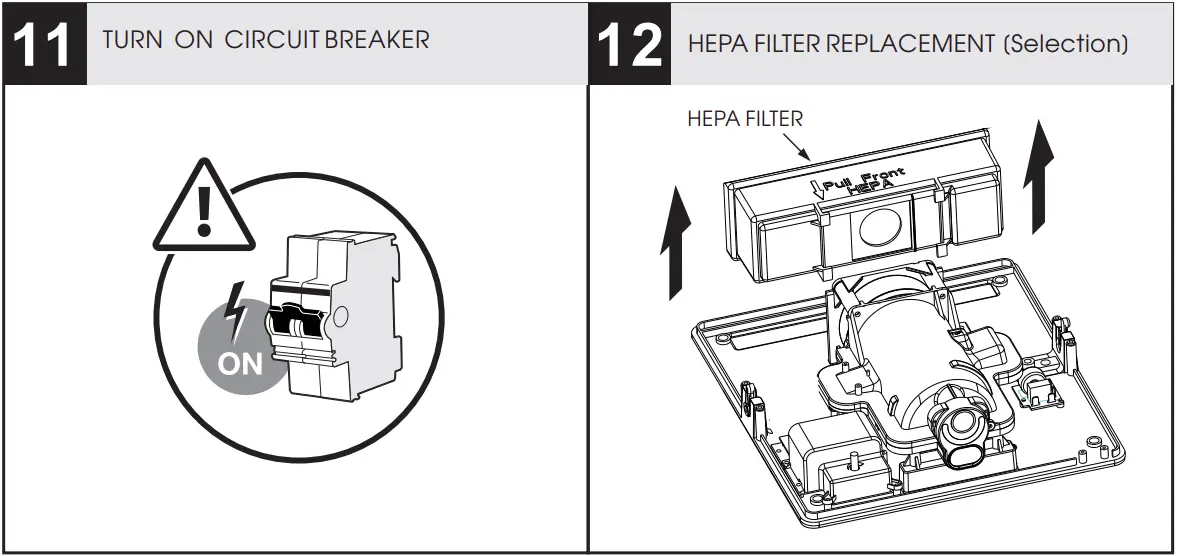 11 TURN ON CIRCUIT BREAKER

ON

12 HEPA FILTER REPLACEMENT (Selection)

HEPA FILTER

Pull Front
HEPA