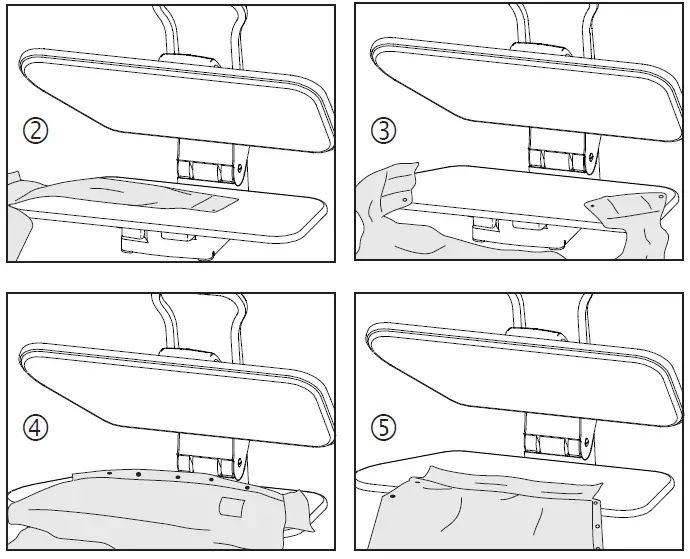 ②

③

④

⑤