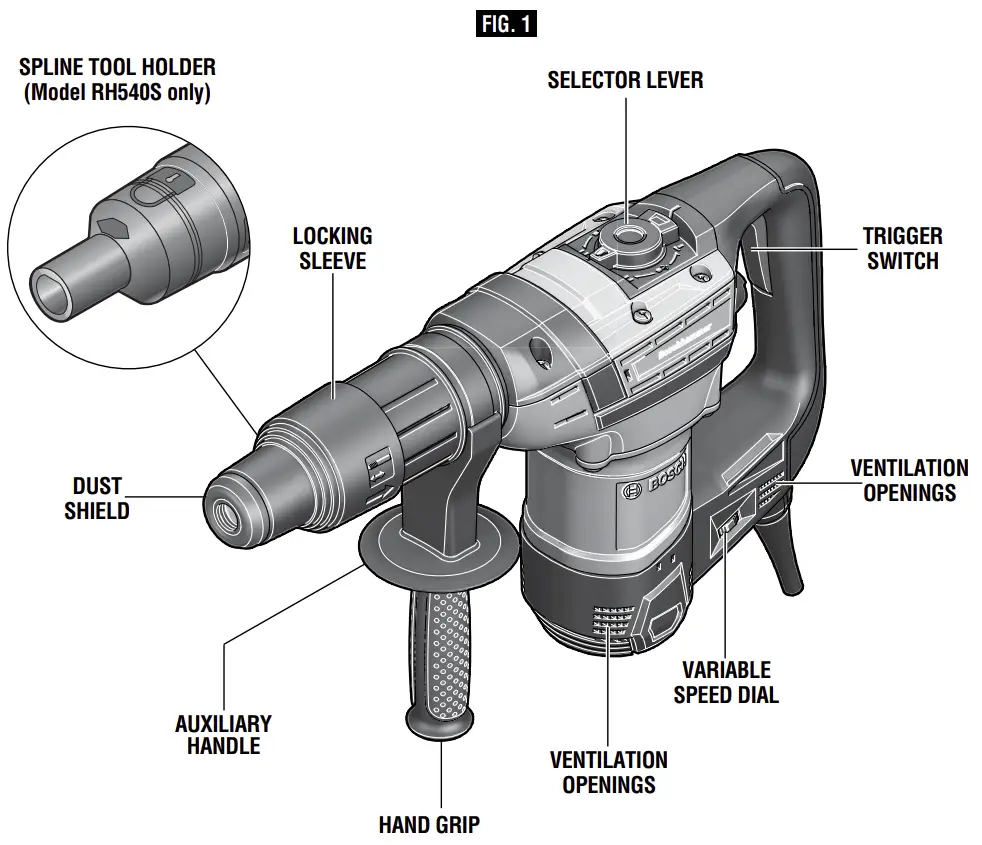 FIG. 1

SPLINE TOOL HOLDER
(Model RH540S only)

SELECTOR LEVER

LOCKING SLEEVE

TRIGGER SWITCH

DUST SHIELD

BOSCH

VENTILATION OPENINGS

VARIABLE SPEED DIAL

AUXILIARY HANDLE

VENTILATION OPENINGS

HAND GRIP