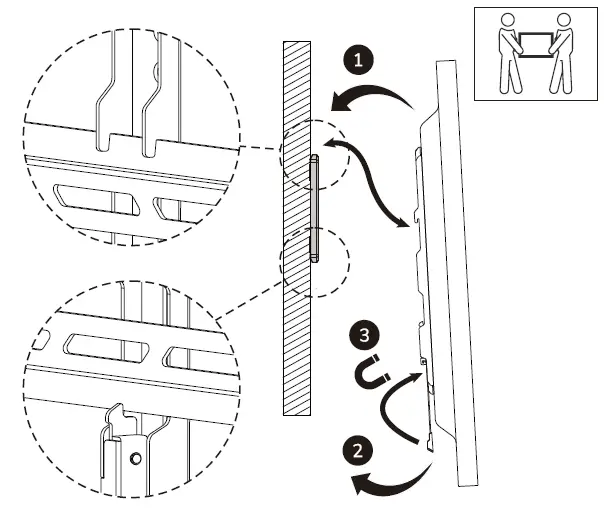 1
3
2