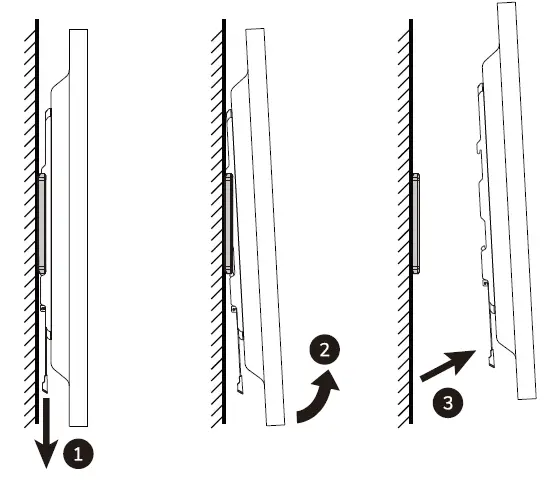 1
2
3