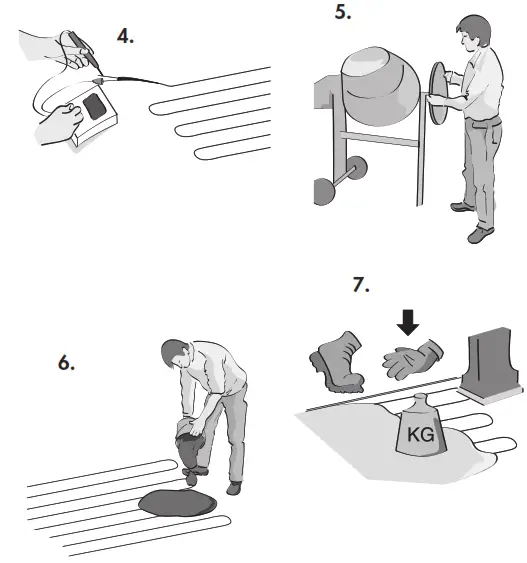 4.

5.

6.

7.

KG