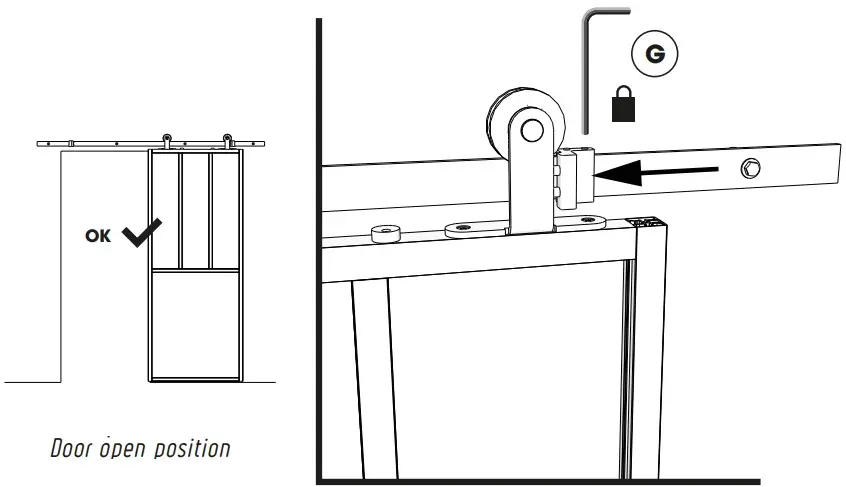 OK

Door open position

G