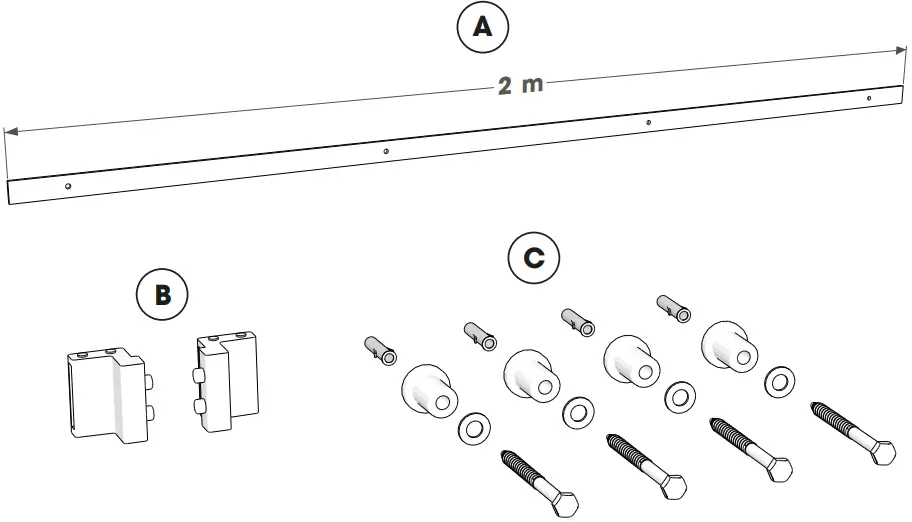 A

2 m

B

C