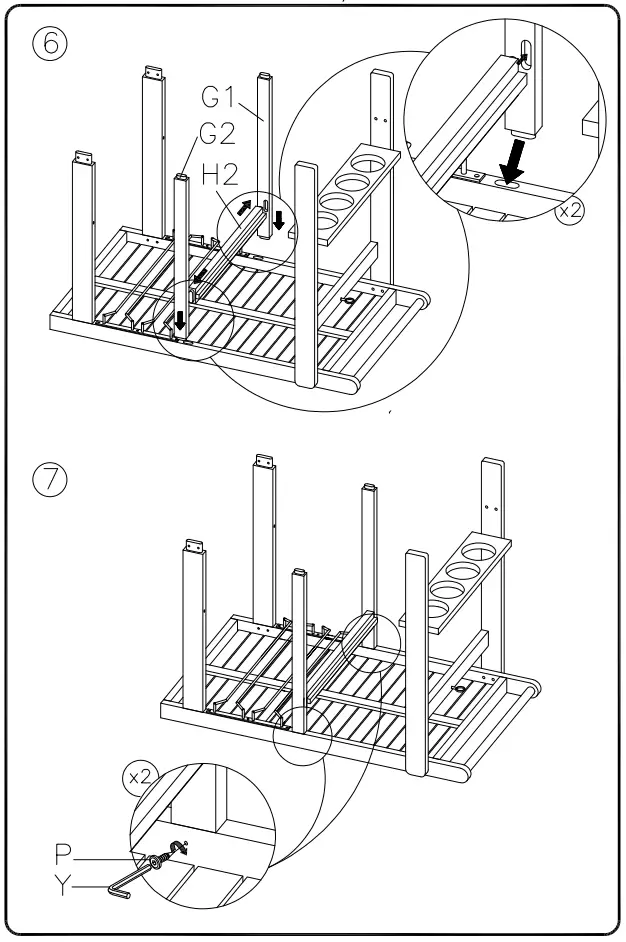 ⑥
G1
G2
H2
x2
⑦
x2
P
Y