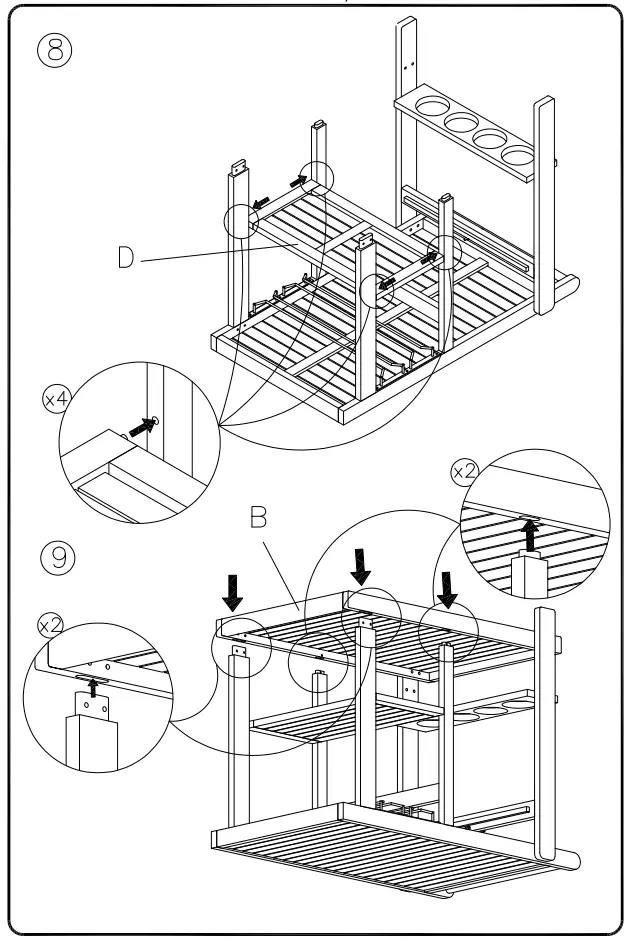 ⑧

D

x4

x2

B

⑨

x2