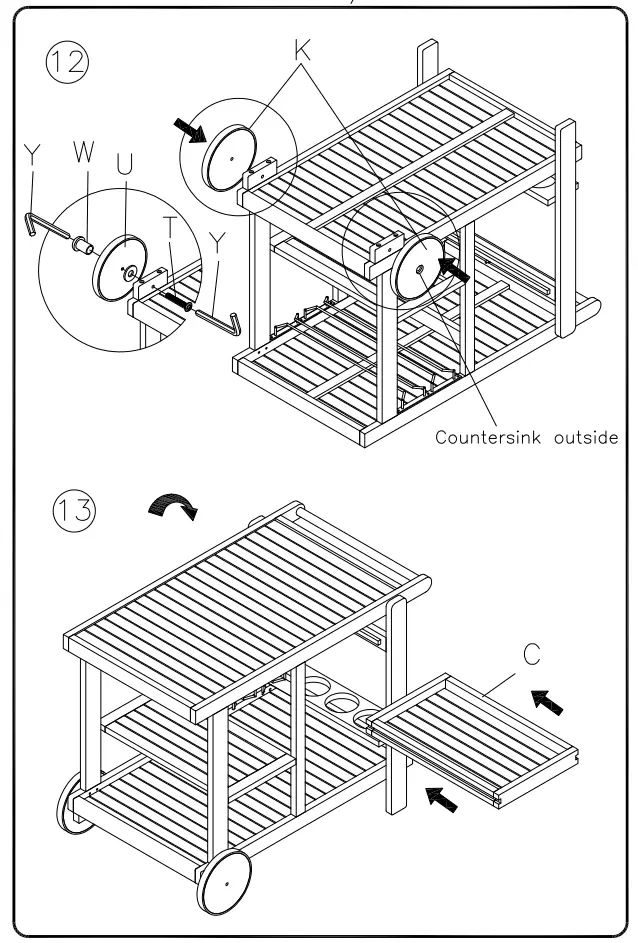 12

K

Y W U T Y

Countersink outside

13

C