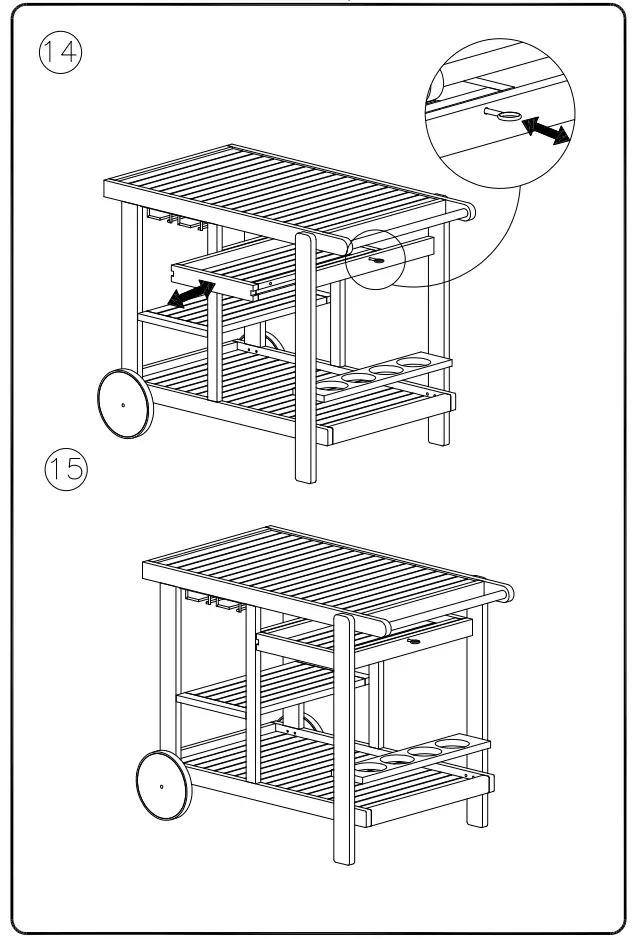 14

15