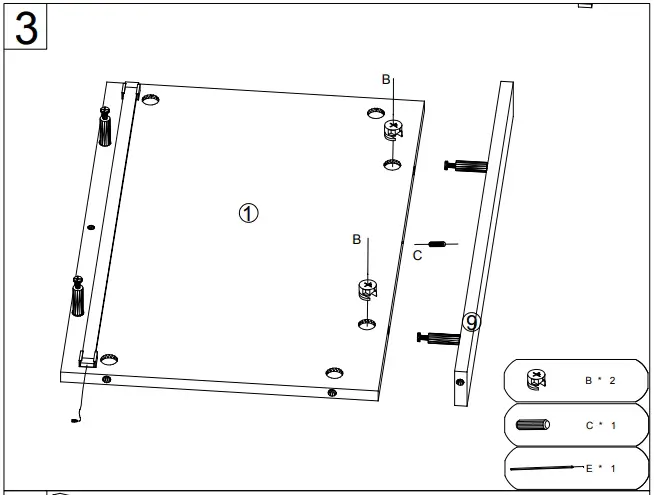 3

B

①

B

C

⑨

B * 2

C * 1

E * 1