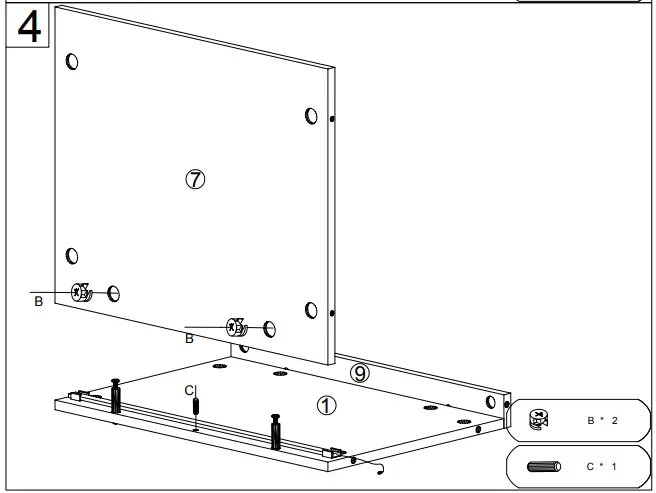 4

⑦

B

B

⑨

C

①

B * 2

C * 1