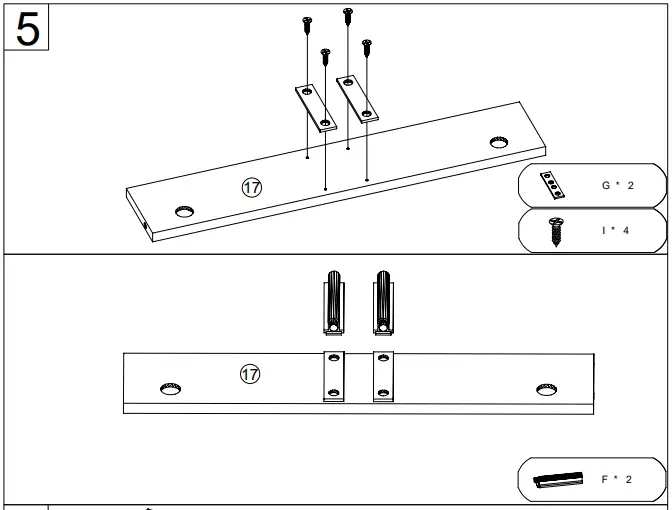 5

17

G * 2

I * 4

17

F * 2