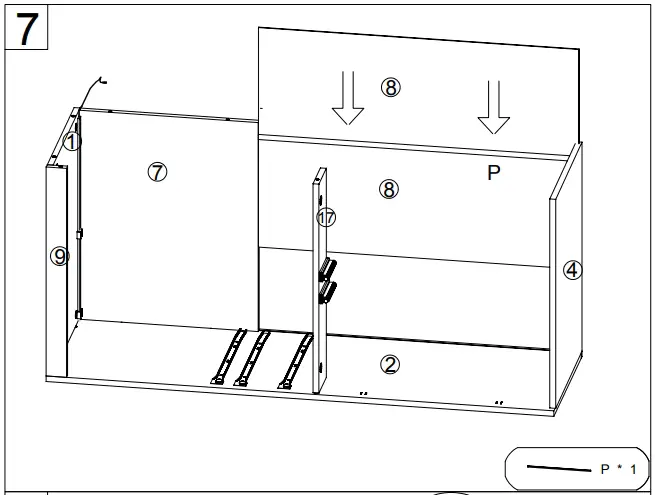 7

8

1

7

P

8

17

9

4

2

P * 1