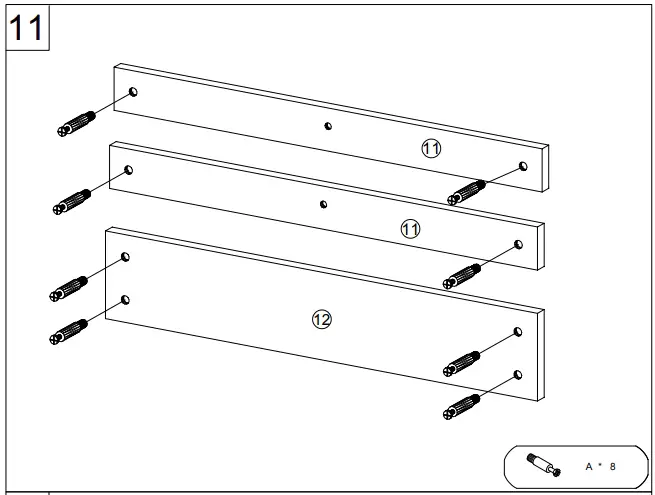 11

11

11

12

A * 8