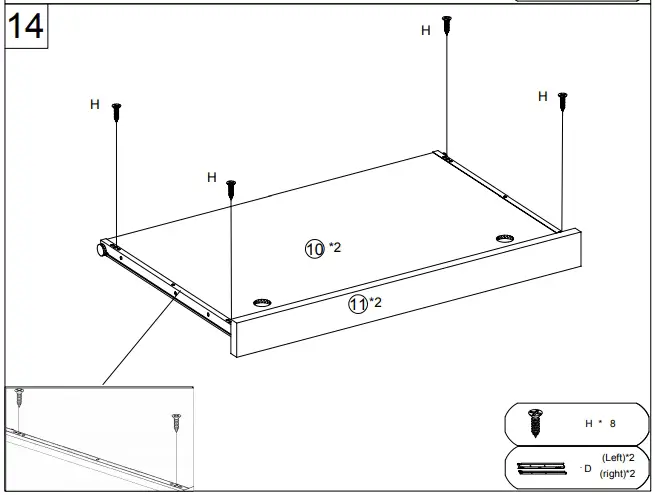 14

H

H

H

H

10 *2

11 *2

H * 8

D (Left)*2 (right)*2