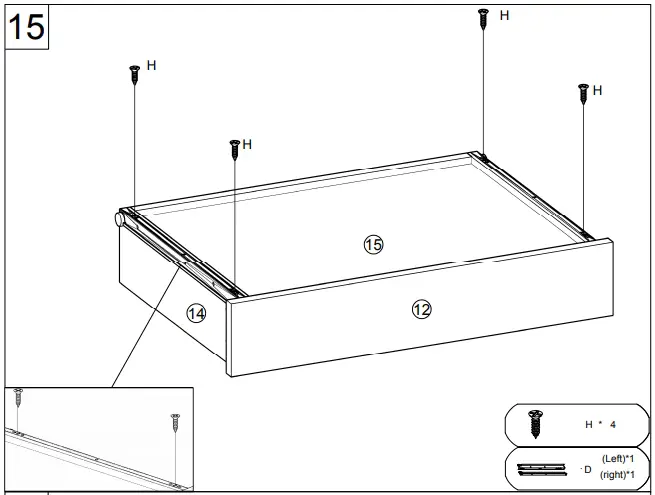 15

H

H

H

H

15

14

12

H * 4

D (Left)*1
(right)*1