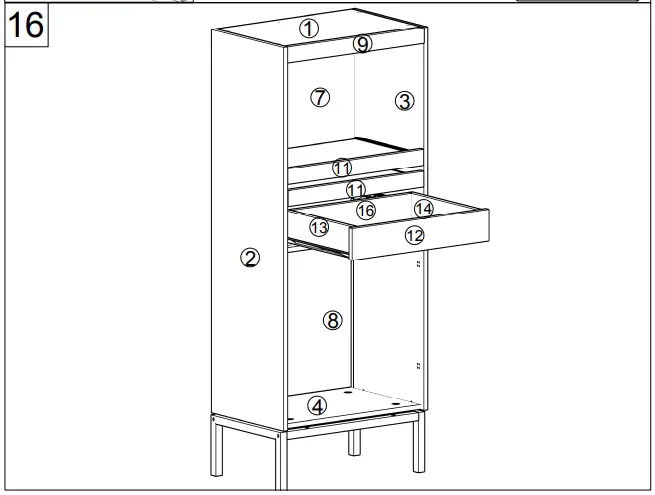 16

①
⑨
⑦
③
⑪
⑪
⑯
⑭
⑬
⑫
②
⑧
④