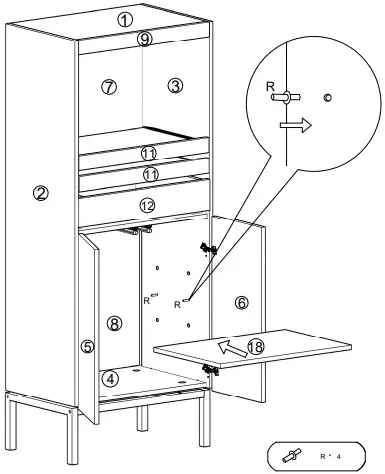 ①
⑨
⑦
③
R
⑪
⑪
②
⑫
R
R
⑥
⑧
⑤
⑱
④
R * 4