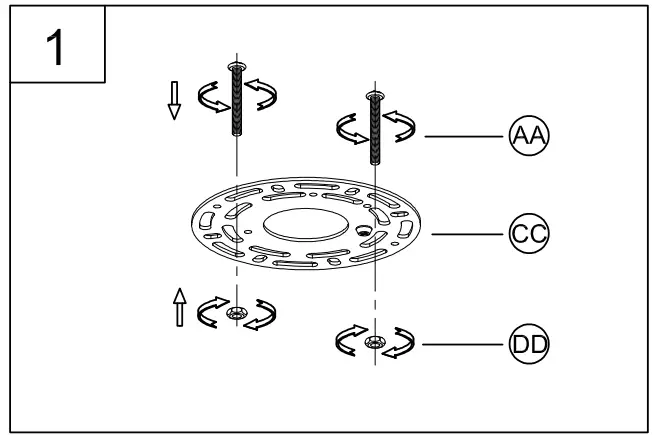 1

AA

CC

DD