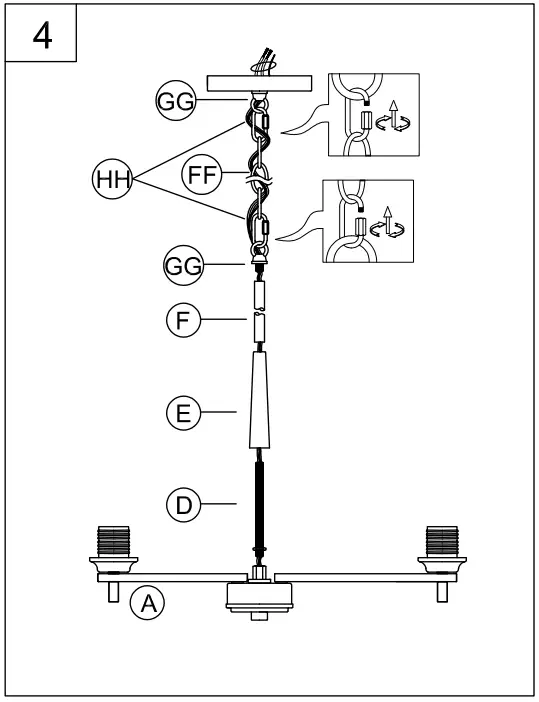 4

GG

HH

FF

GG

F

E

D

A