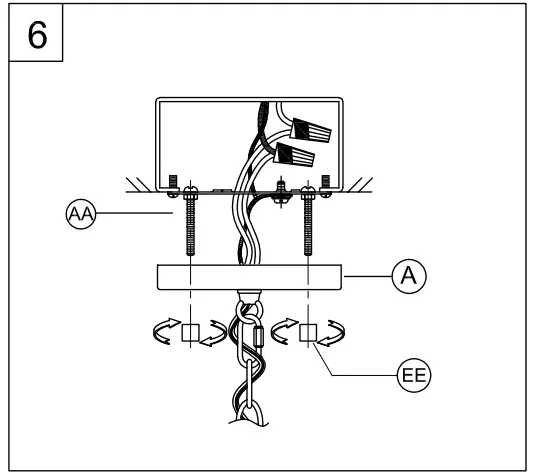 6

AA

A

EE