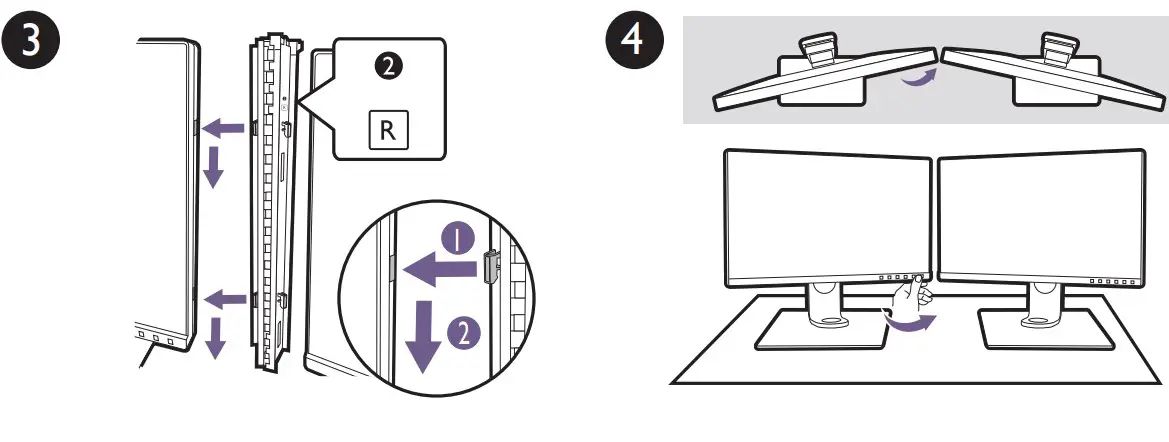 3

2

R

1

2

4