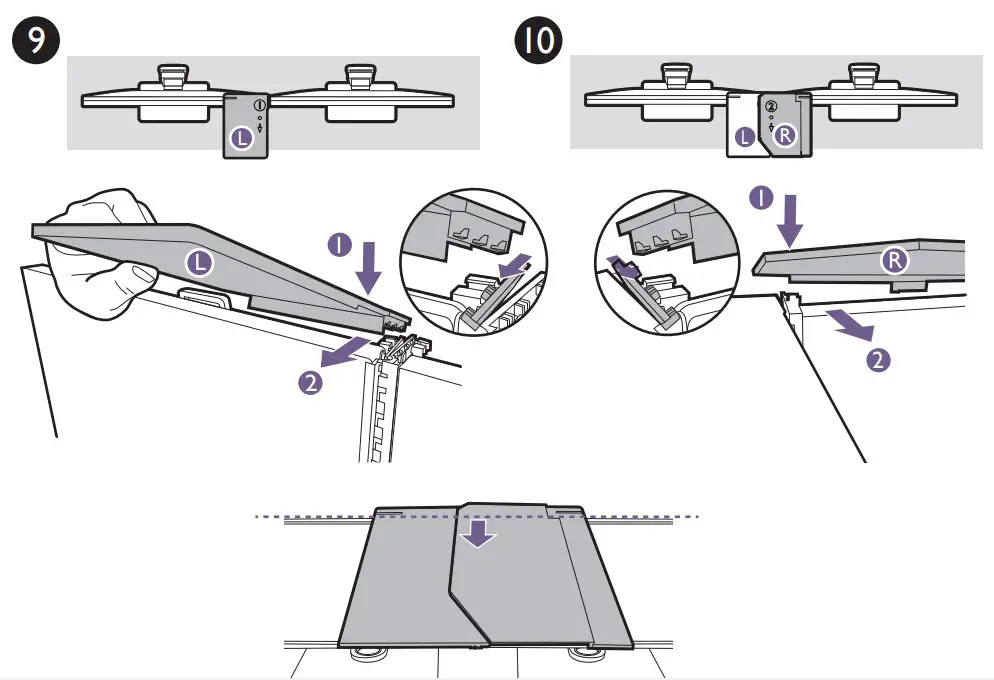 9

①

L

L

1

2

10

②

L R

1

R

2