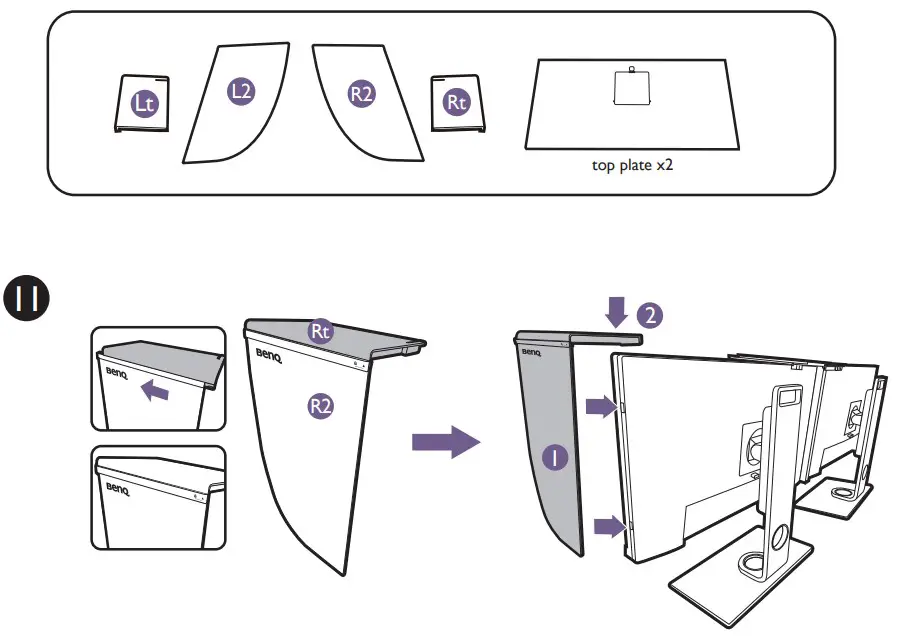 Lt
L2
R2
Rt
top plate x2

11

BenQ
BenQ
Rt
BenQ
R2

2
BenQ
1