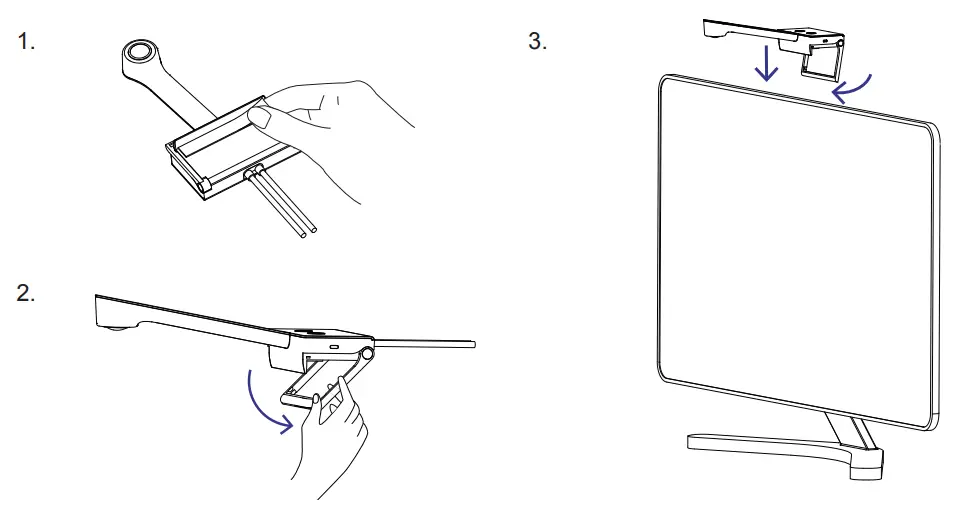 1.

2.

3.