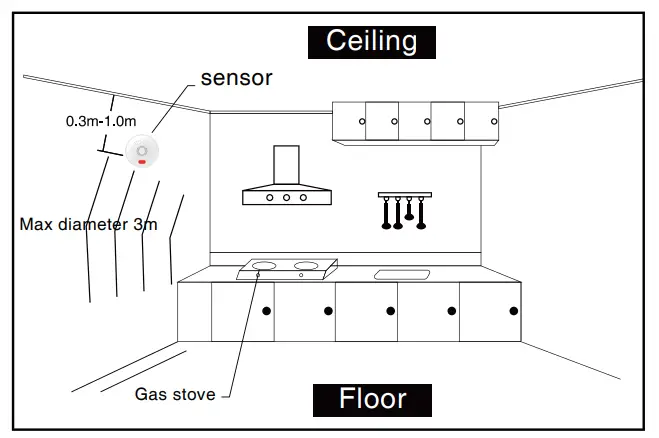 Ceiling

sensor

0.3m-1.0m

Max diameter 3m

Gas stove

Floor