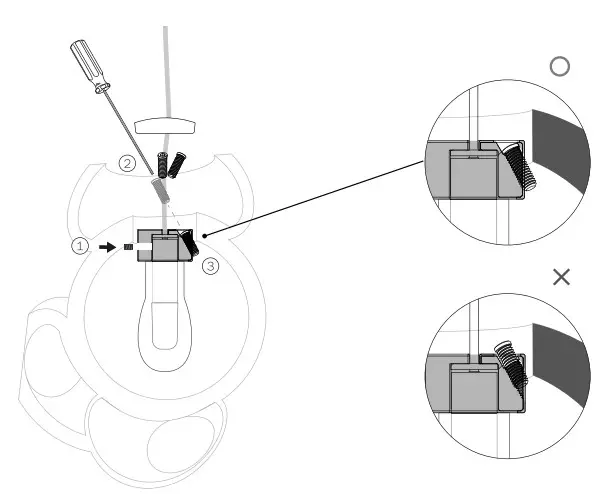 ②
①
③
○
×