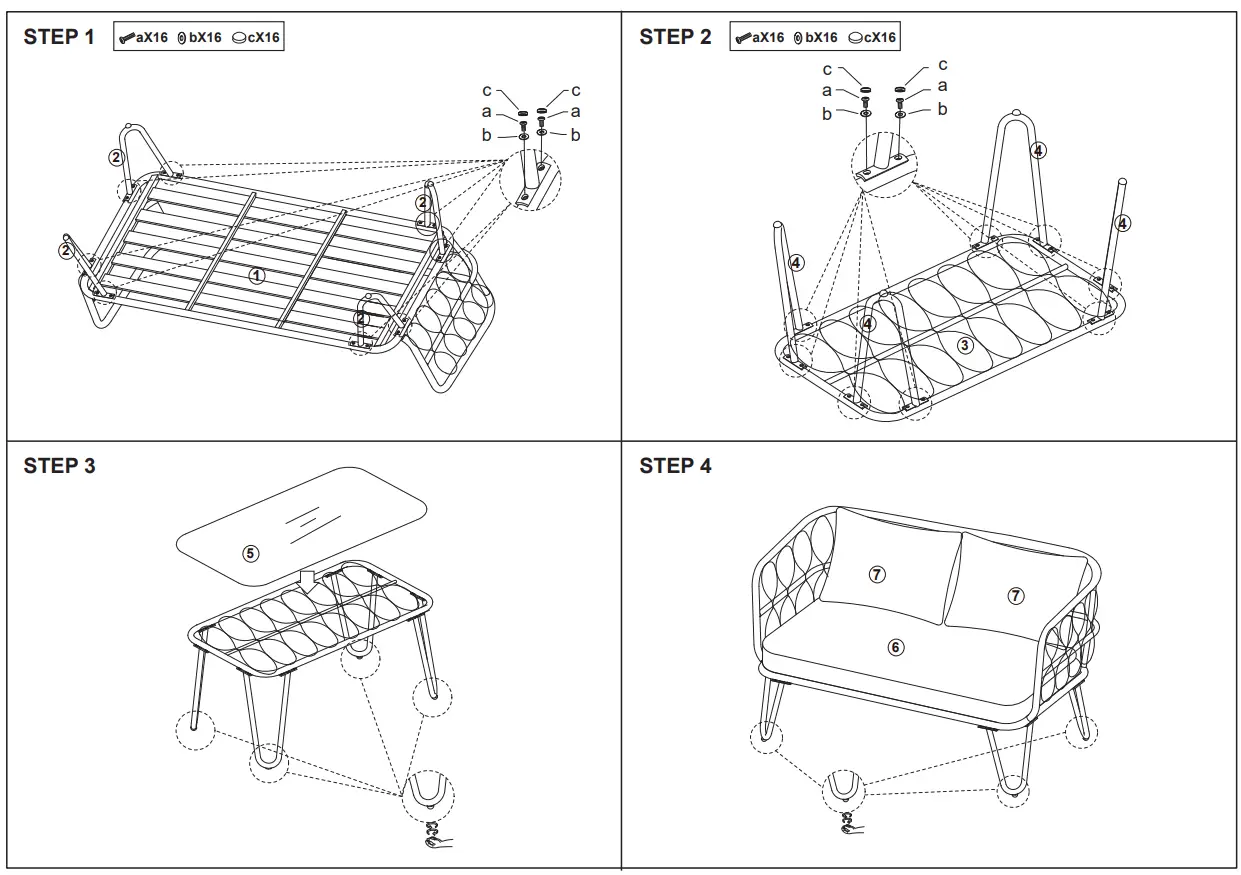 STEP 1 aX16 bX16 cX16

c c
a a
b b

2
2
2
2
1

STEP 2 aX16 bX16 cX16

c c
a a
b b

4
4
4
4
3

STEP 3

5

STEP 4

7
7
6