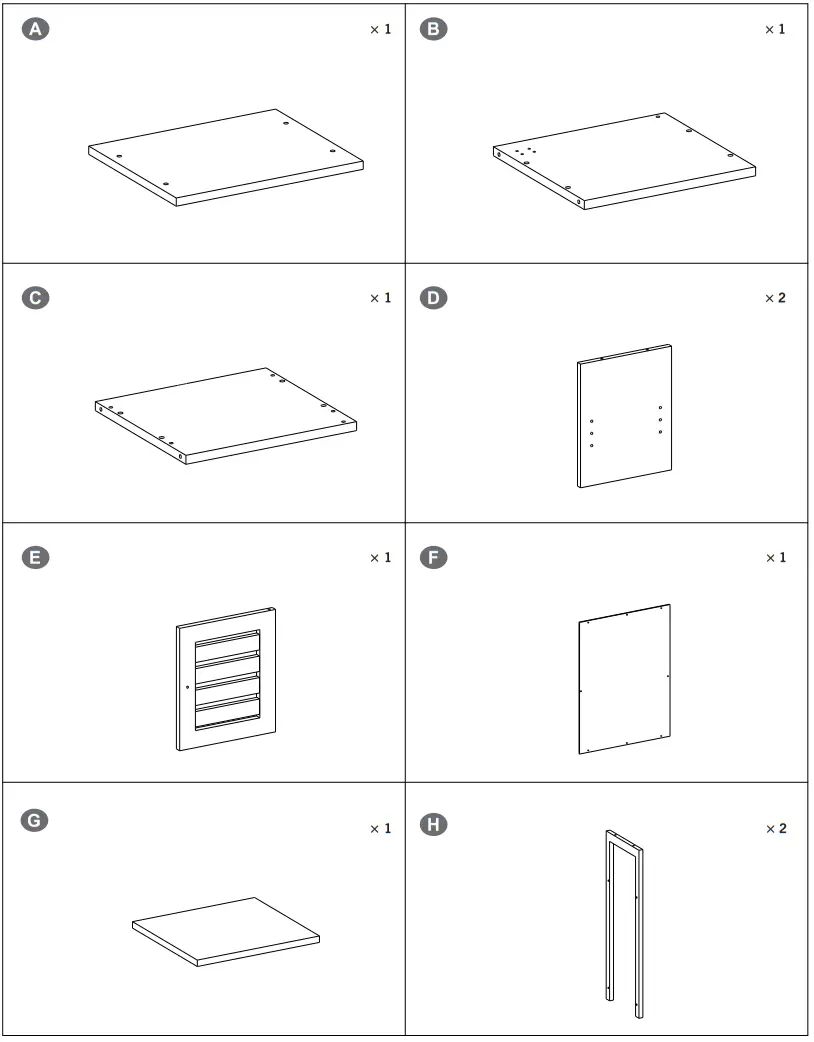 A × 1

B × 1

C × 1

D × 2

E × 1

F × 1

G × 1

H × 2