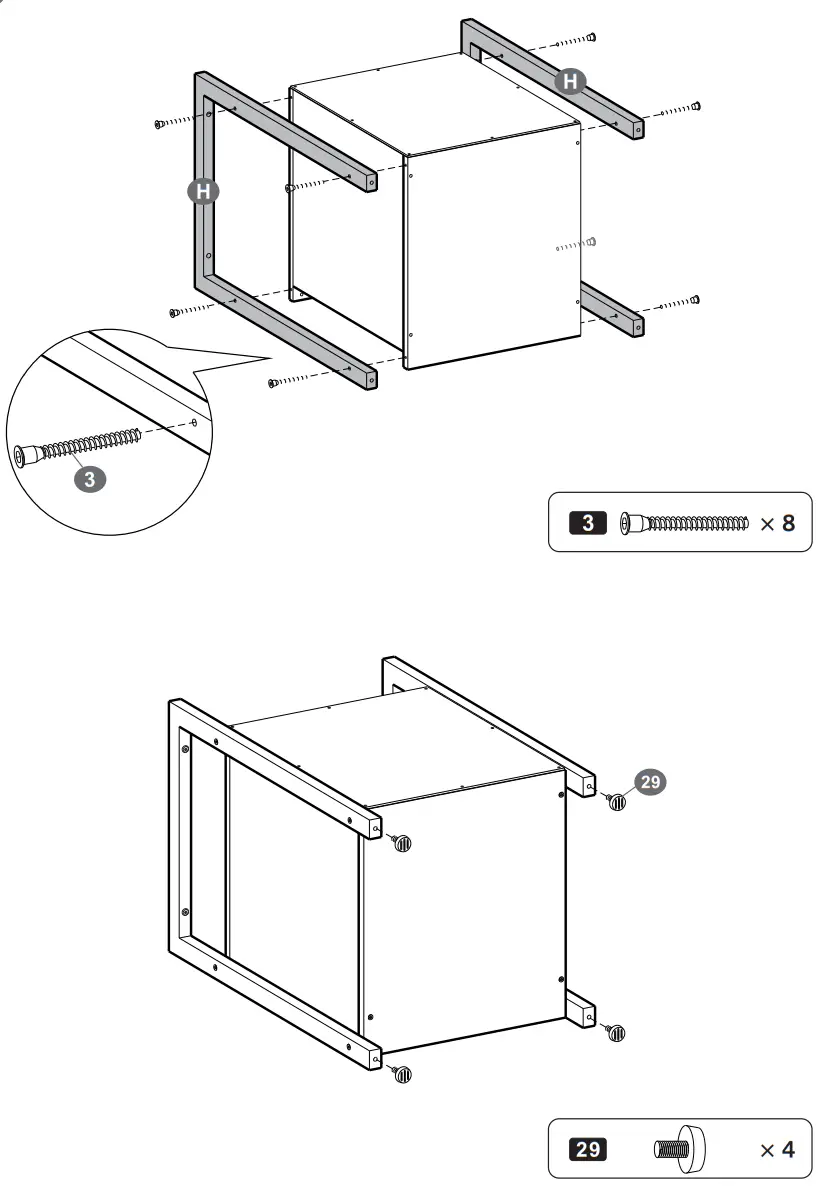 H

H

3

3 × 8

29

29 × 4