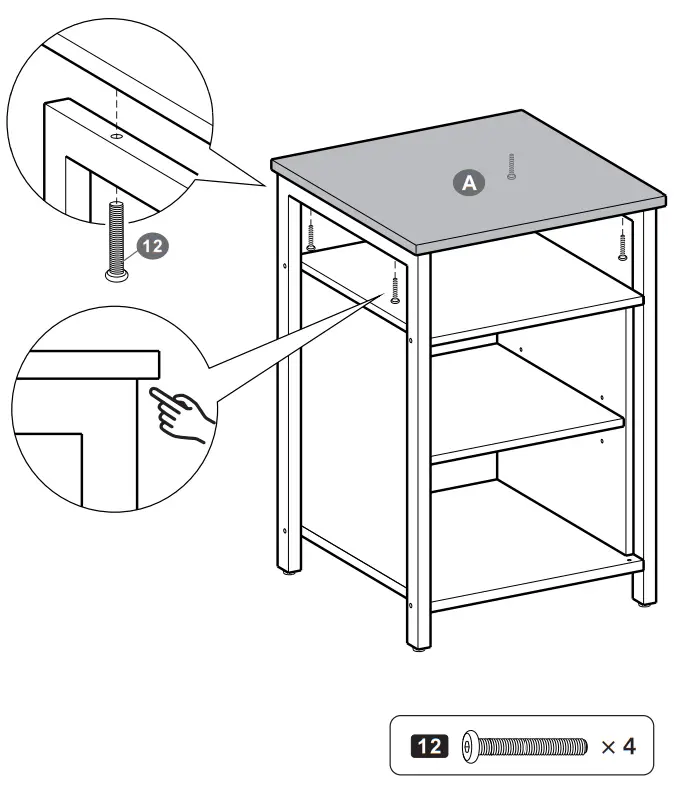 12

A

12

× 4