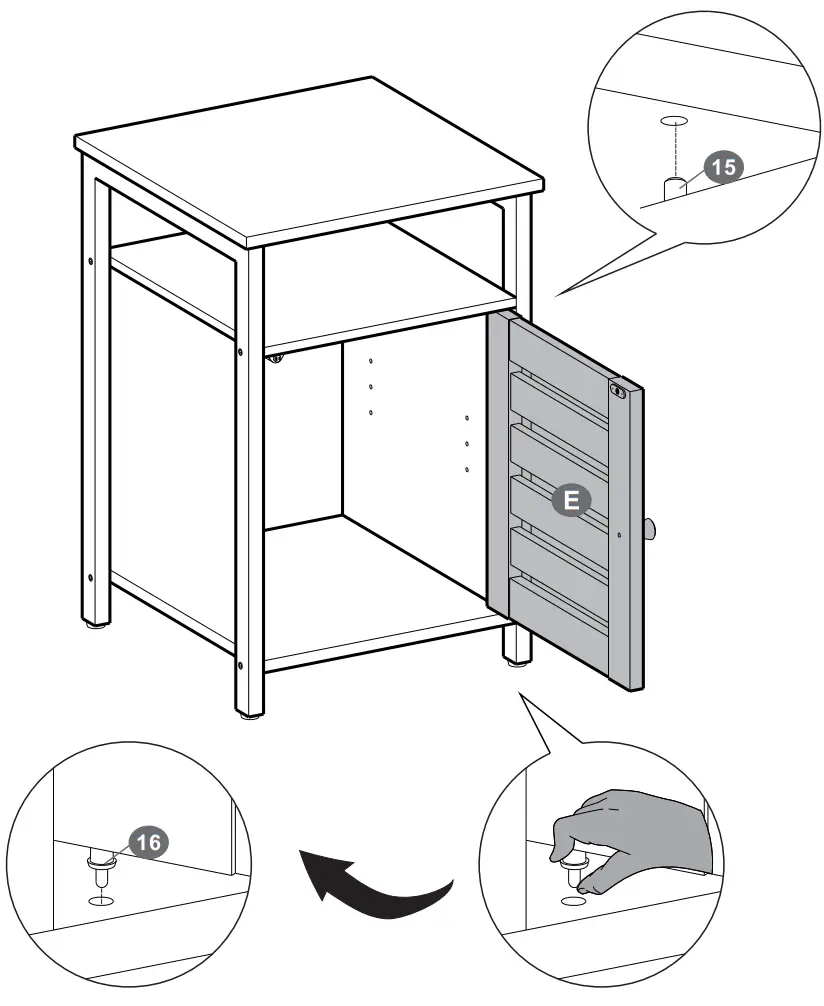 15

E

16