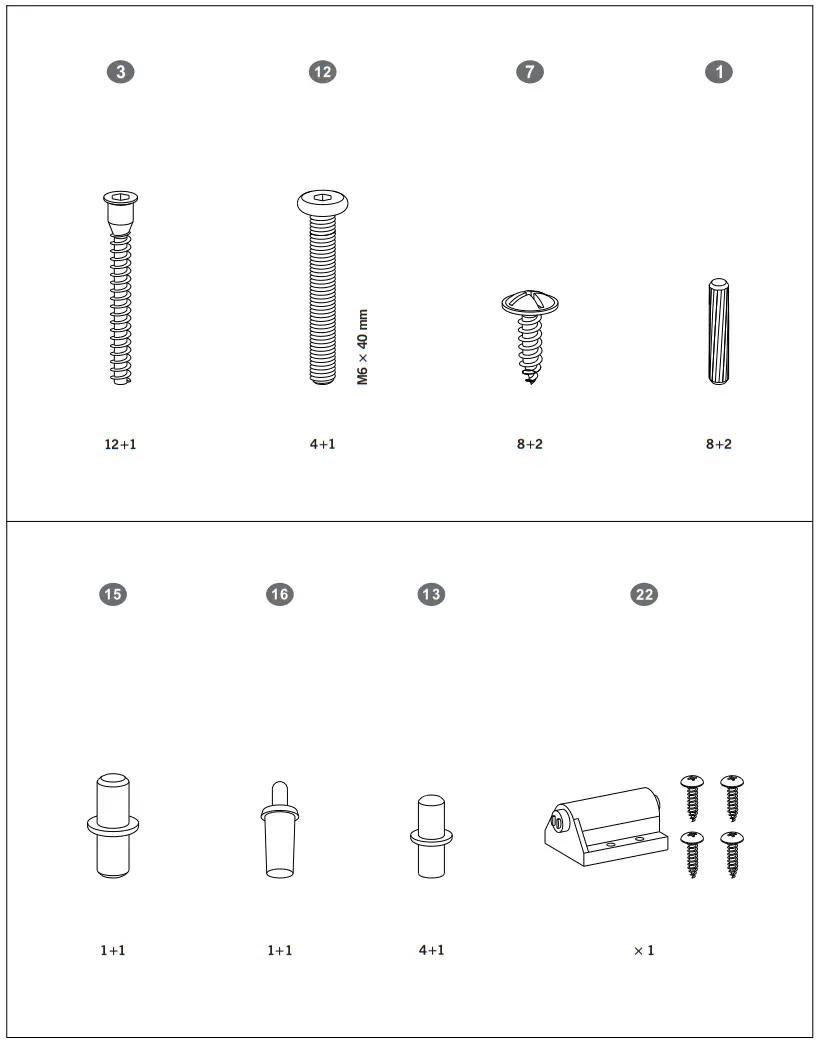 3
12
7
1

M6 × 40 mm

12+1
4+1
8+2
8+2

15
16
13
22

1+1
1+1
4+1
× 1