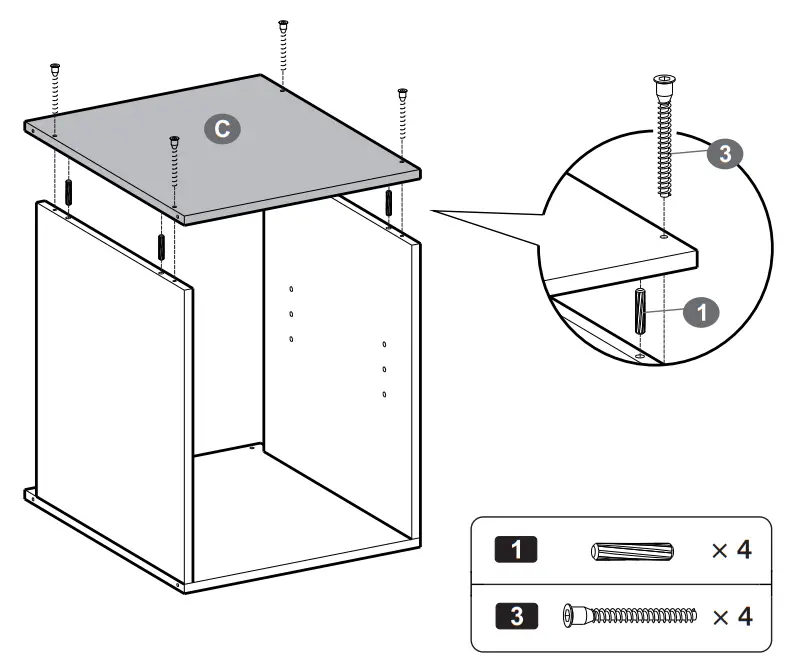 C

3

1

1 × 4

3 × 4