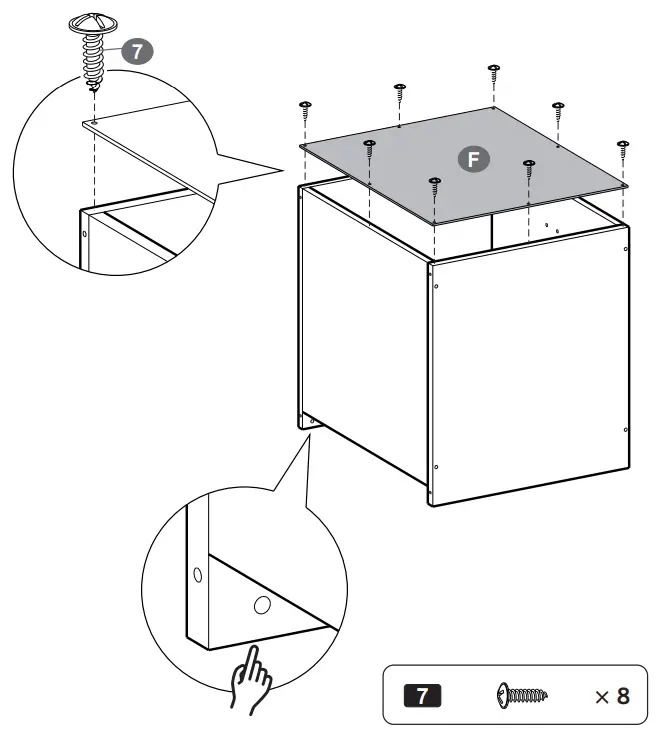 7

F

7

× 8