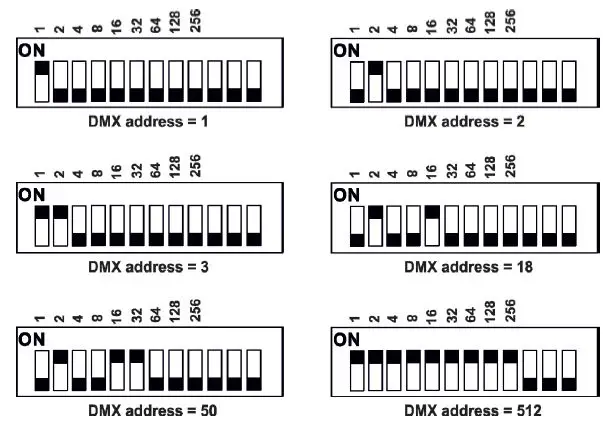 1 2 4 8 16 32 64 128 256
ON
DMX address = 1

1 2 4 8 16 32 64 128 256
ON
DMX address = 2

1 2 4 8 16 32 64 128 256
ON
DMX address = 3

1 2 4 8 16 32 64 128 256
ON
DMX address = 18

1 2 4 8 16 32 64 128 256
ON
DMX address = 50

1 2 4 8 16 32 64 128 256
ON
DMX address = 512