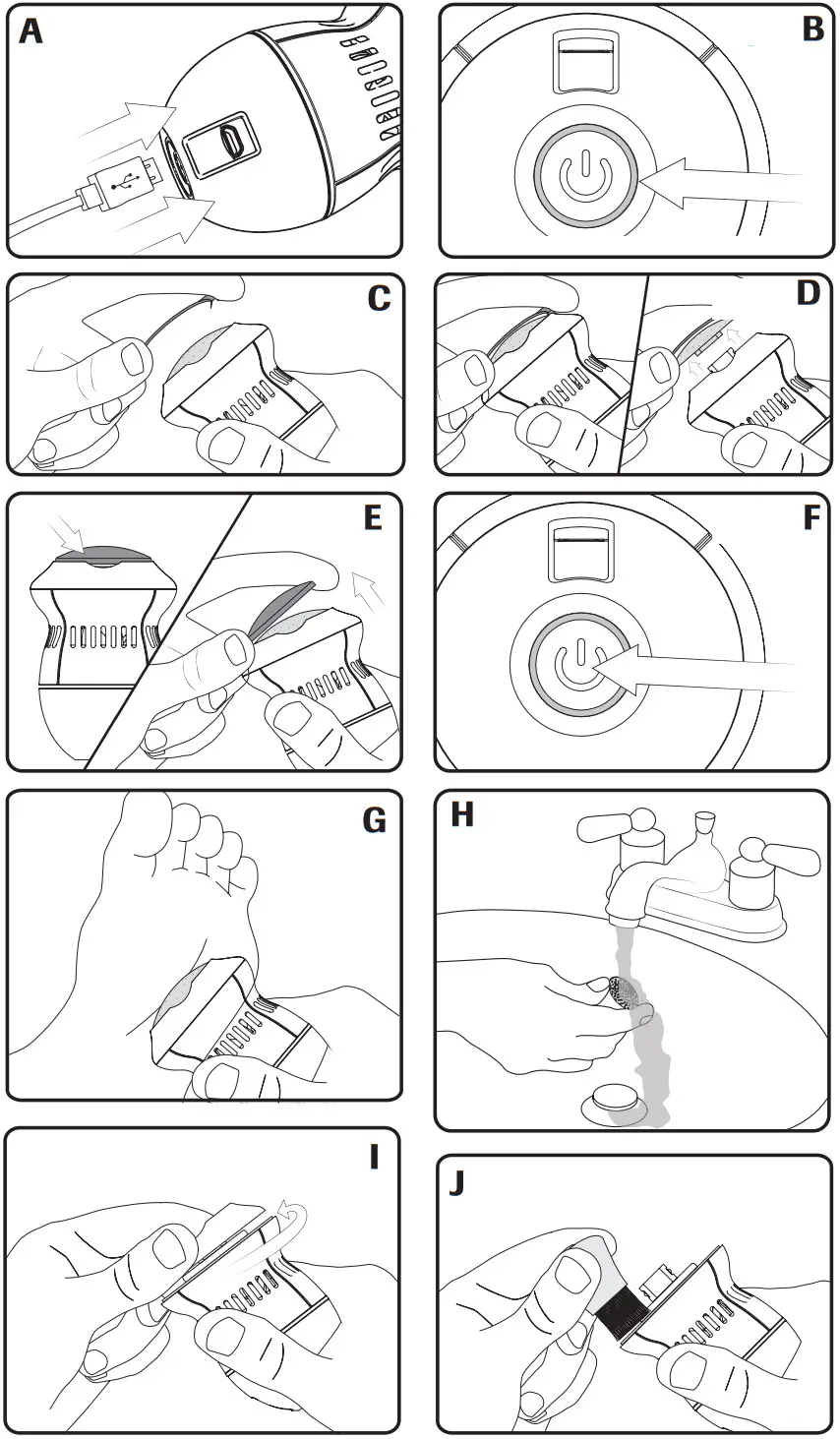 A

B

C

D

E

F

G

H

I

J