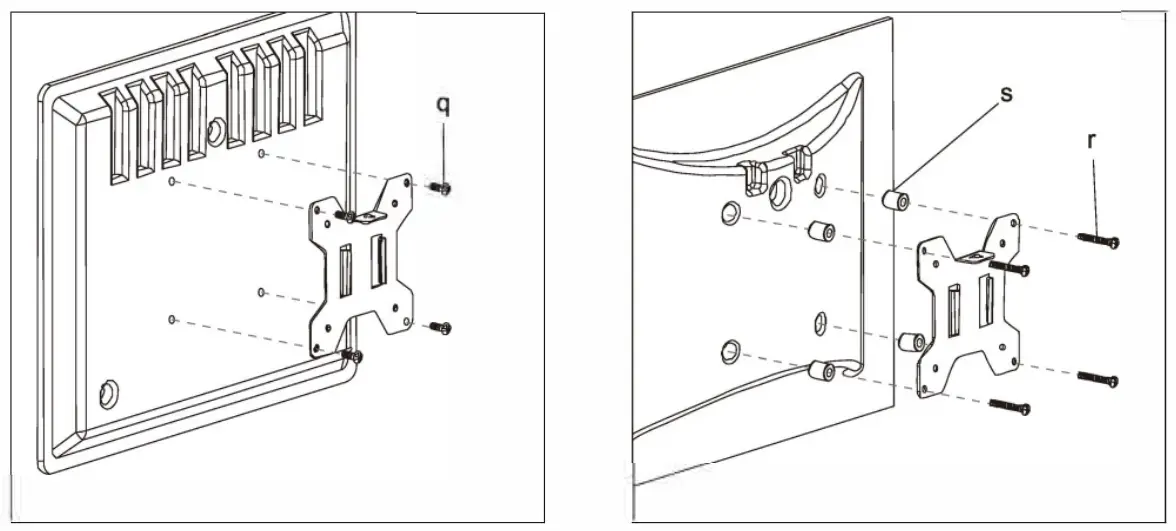 q

s

r