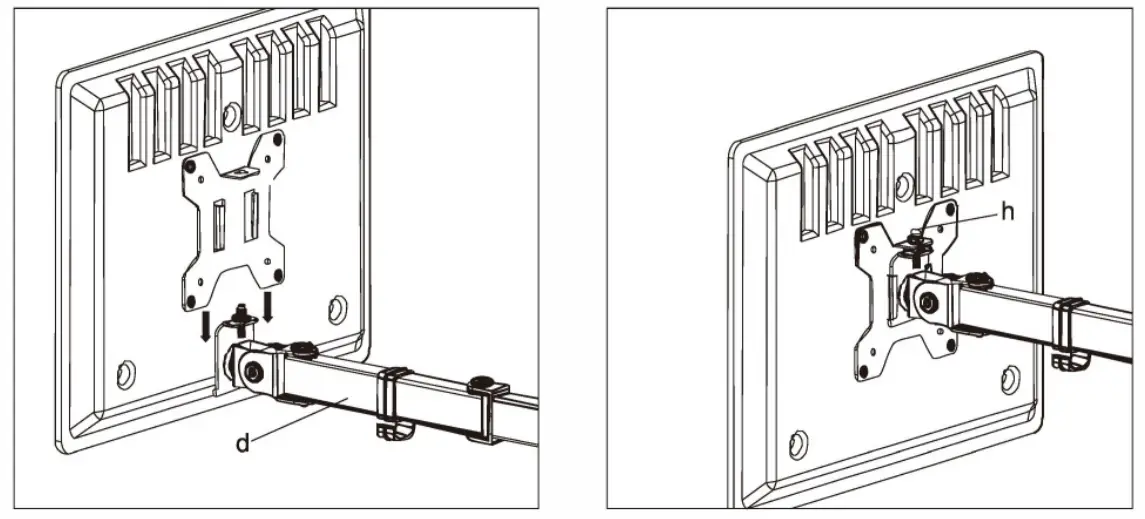 d

h