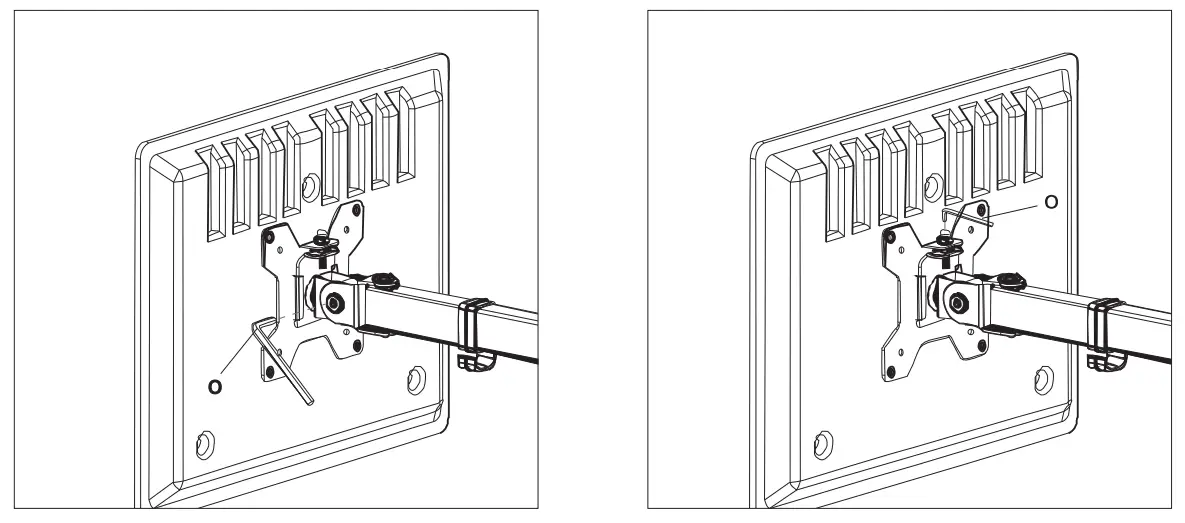 O

O