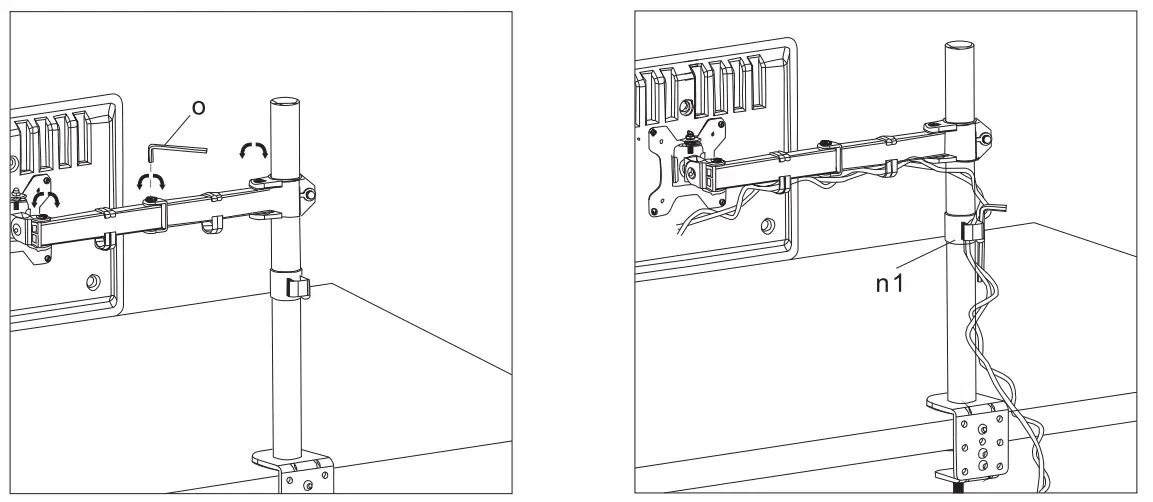 o

n1