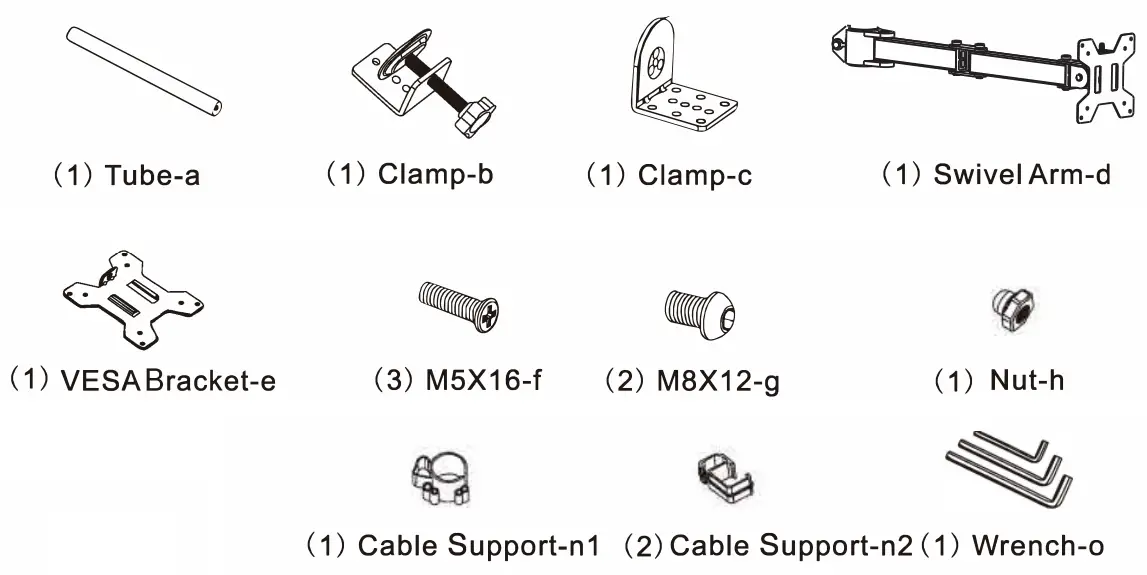 (1) Tube-a
(1) Clamp-b
(1) Clamp-c
(1) Swivel Arm-d

(1) VESA Bracket-e
(3) M5X16-f
(2) M8X12-g
(1) Nut-h

(1) Cable Support-n1
(2) Cable Support-n2
(1) Wrench-o