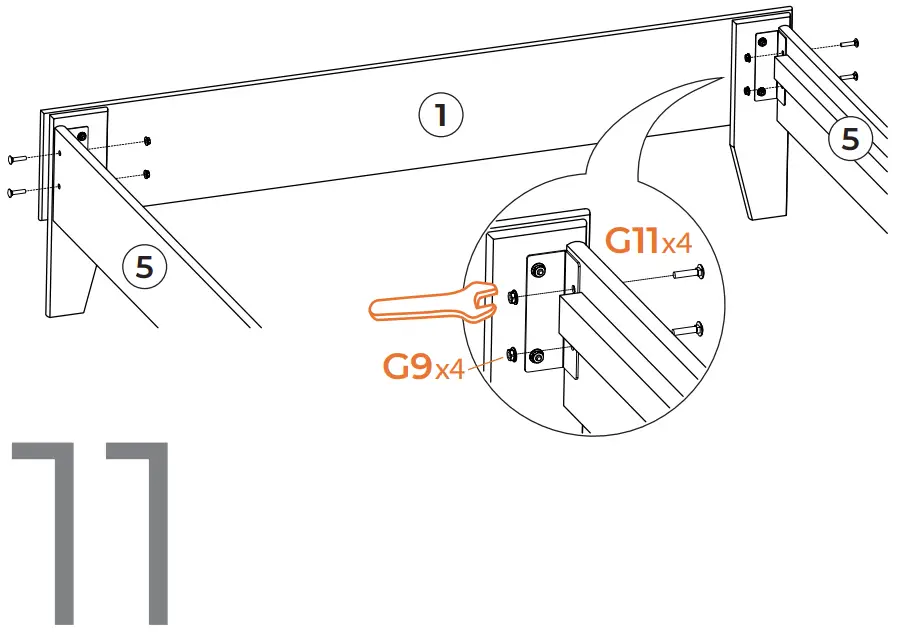 1

5

5

G11x4

G9x4

11