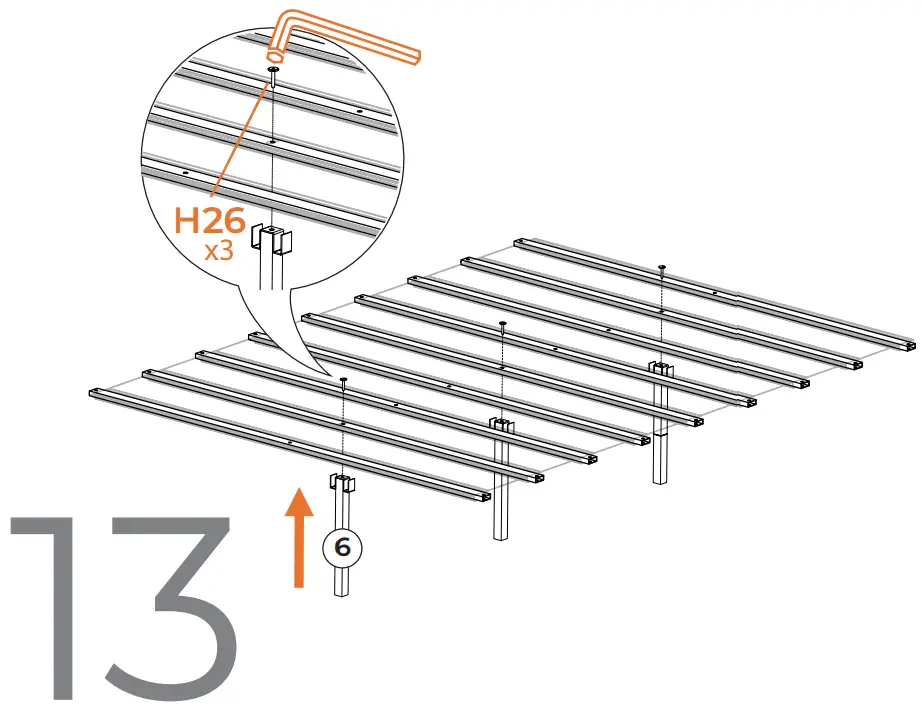 H26
x3

6

13