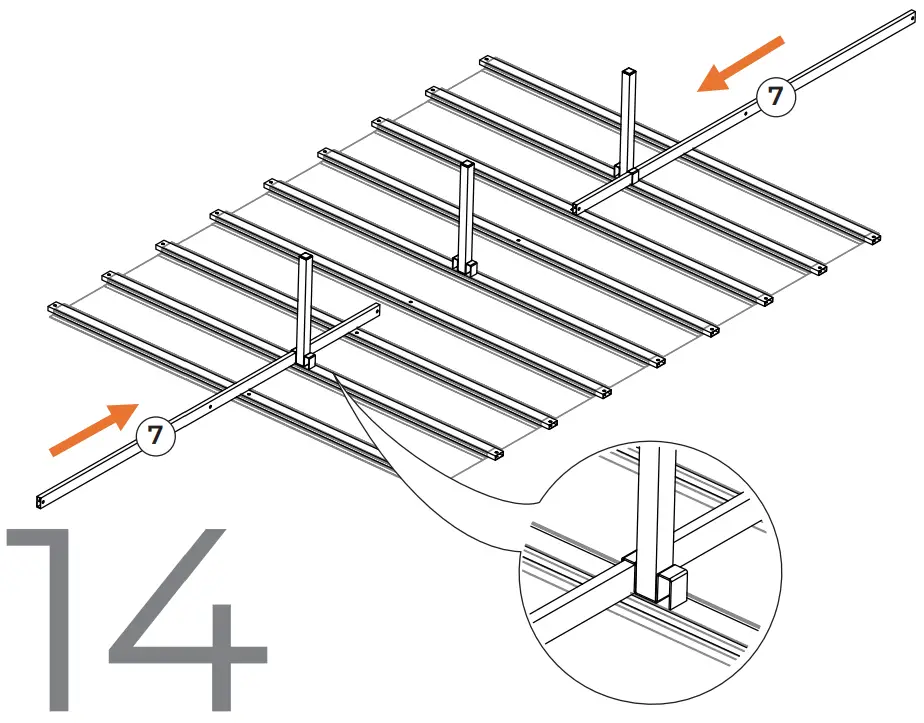 7

7

14